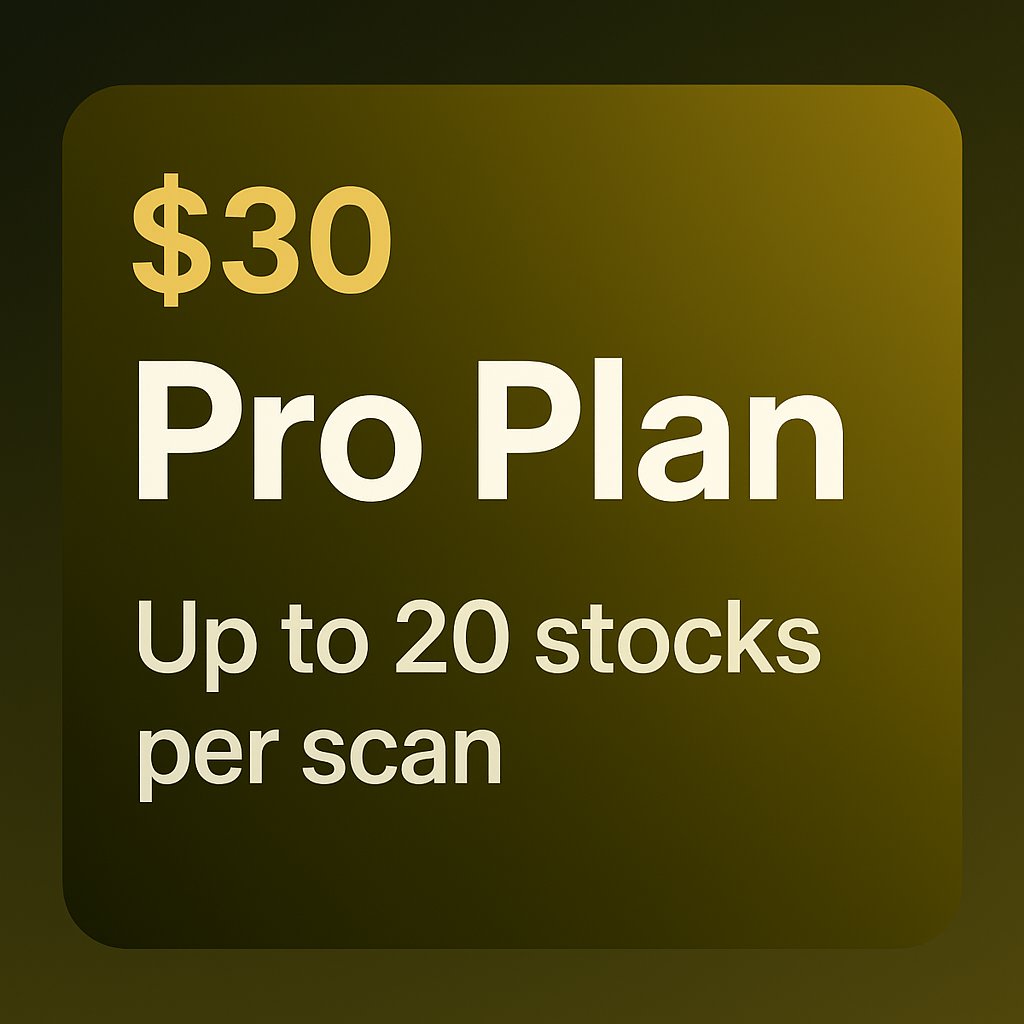 \$30

Pro Plan

Up to 20 stocks per scan